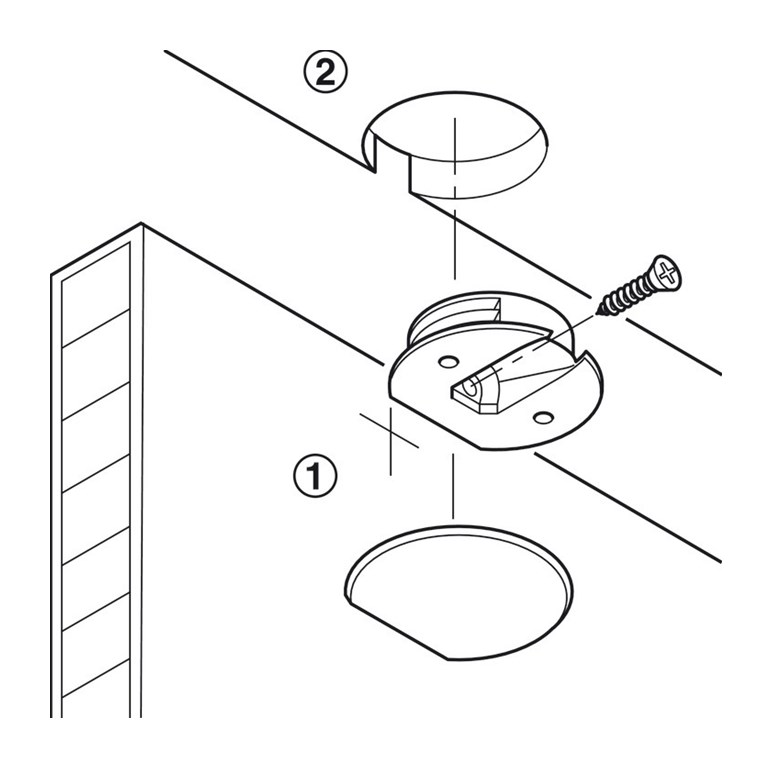 ②

①